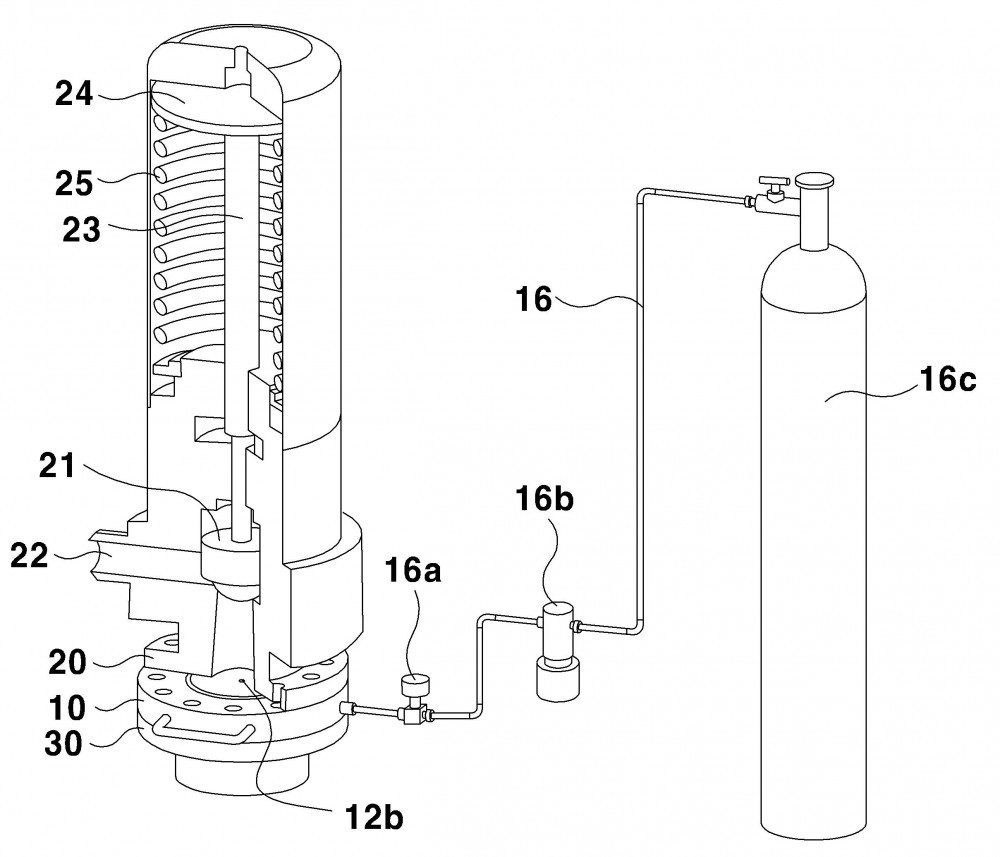 24
25
23
16
16c
21
16b
22
16a
20
10
30
12b