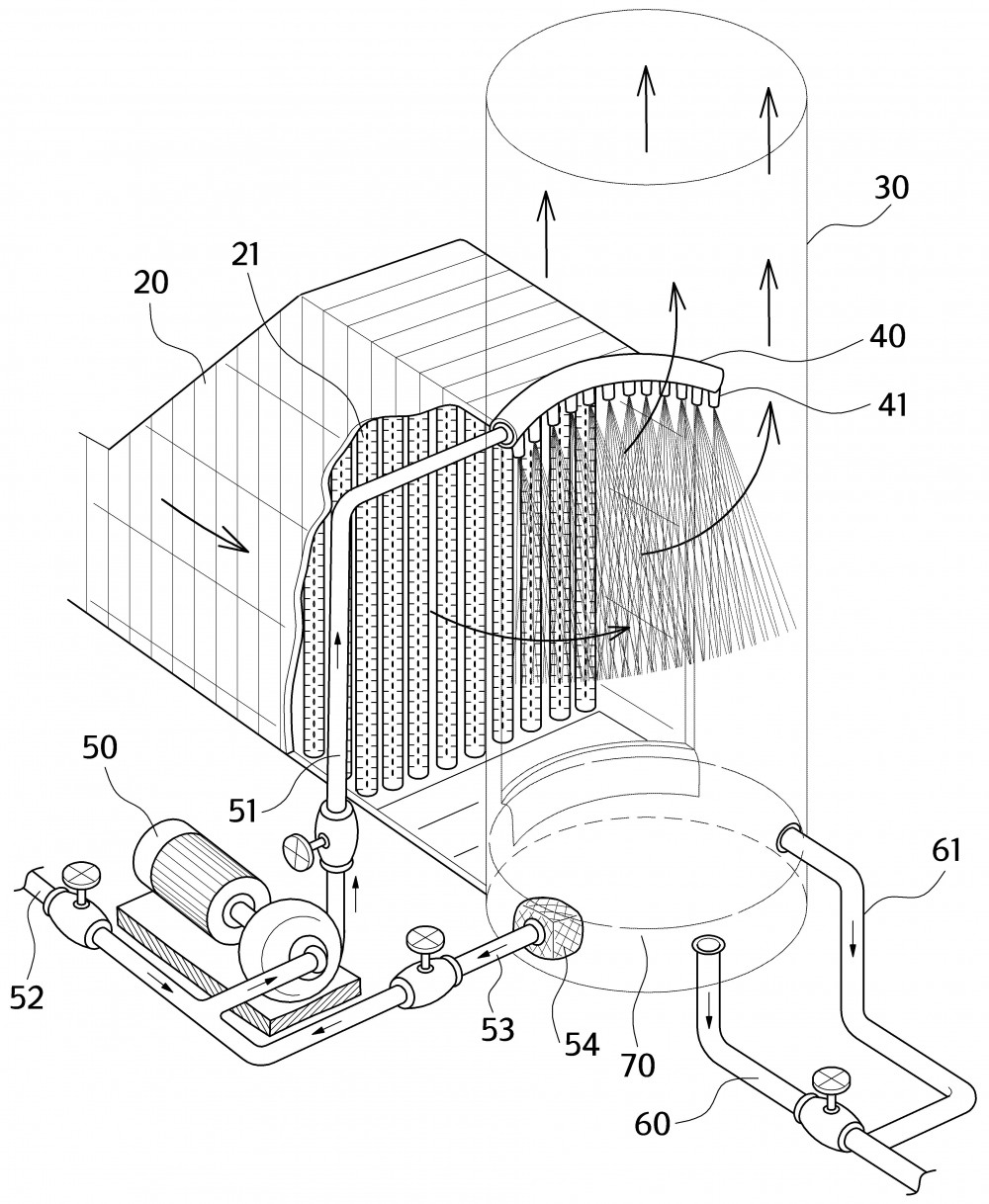 30
21
20
40
41
50
51
61
52
53
54
70
60